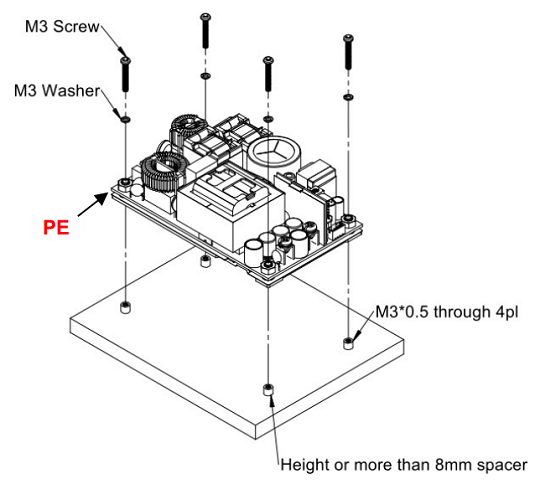 M3 Screw

M3 Washer

PE

M3*0.5 through 4pl

Height or more than 8mm spacer